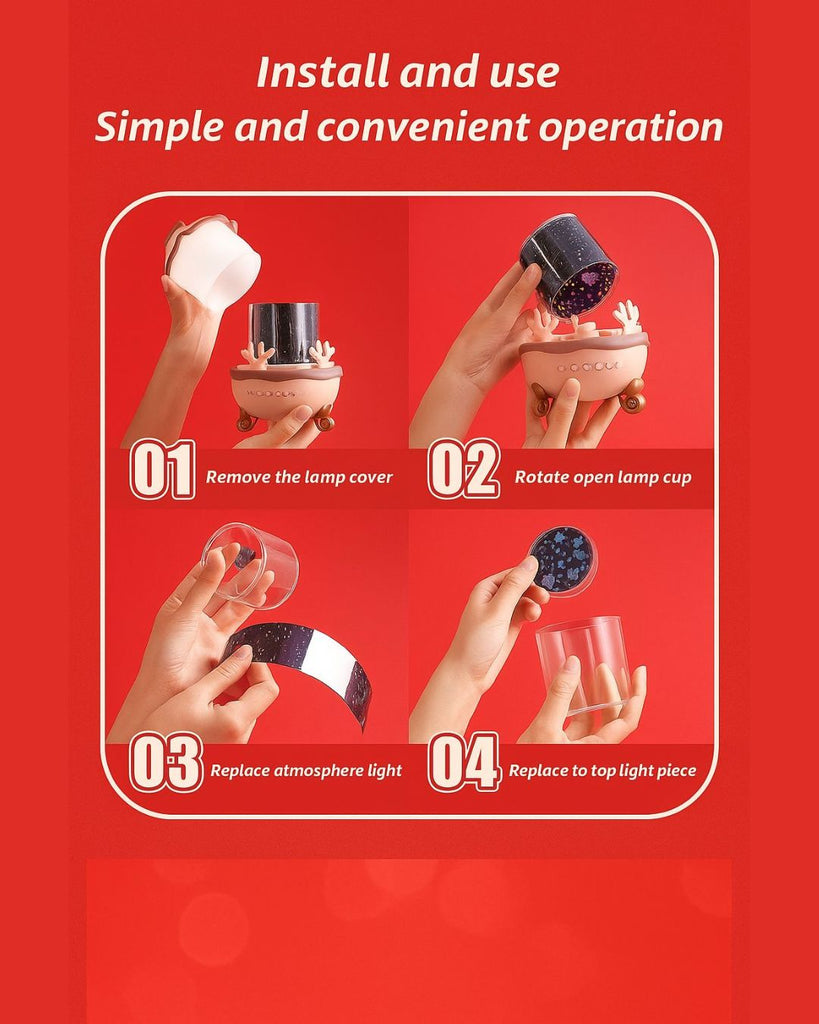 Install and use
Simple and convenient operation

01 Remove the lamp cover

02 Rotate open lamp cup

03 Replace atmosphere light

04 Replace to top light piece